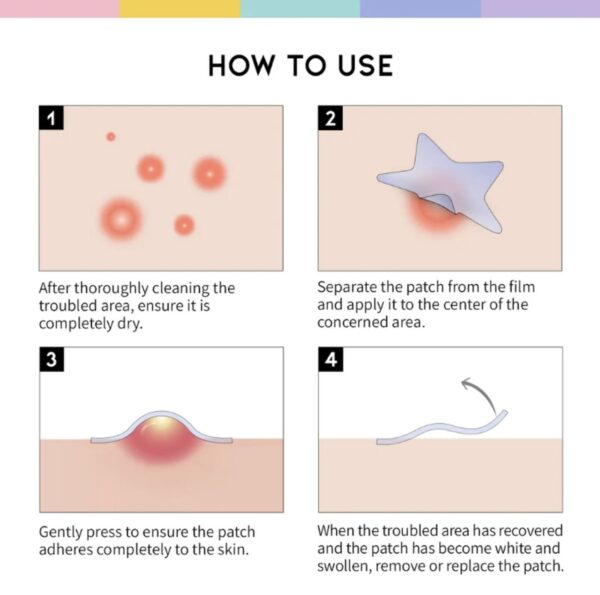 HOW TO USE

1

After thoroughly cleaning the troubled area, ensure it is completely dry.

2

Separate the patch from the film and apply it to the center of the concerned area.

3

Gently press to ensure the patch adheres completely to the skin.

4

When the troubled area has recovered and the patch has become white and swollen, remove or replace the patch.